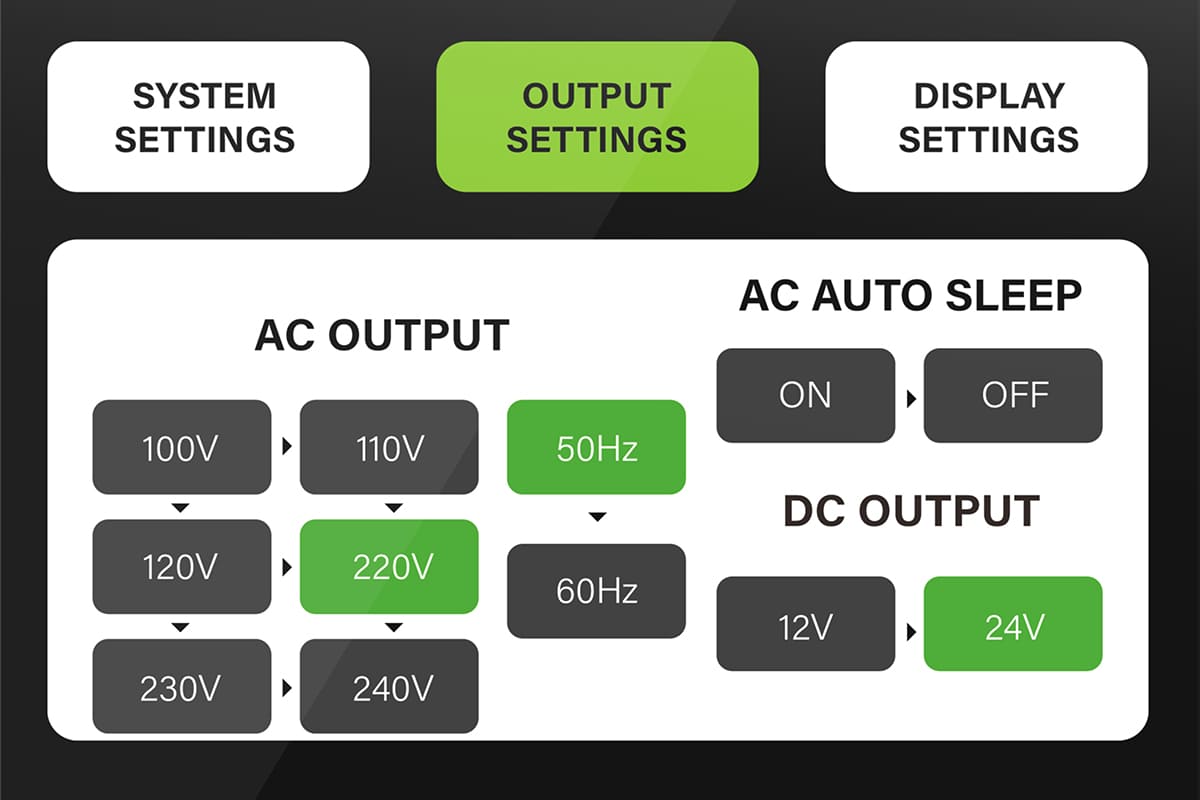 SYSTEM SETTINGS

OUTPUT SETTINGS

DISPLAY SETTINGS

AC OUTPUT

100V
110V
120V
220V
230V
240V

50Hz
60Hz

AC AUTO SLEEP

ON
OFF

DC OUTPUT

12V
24V